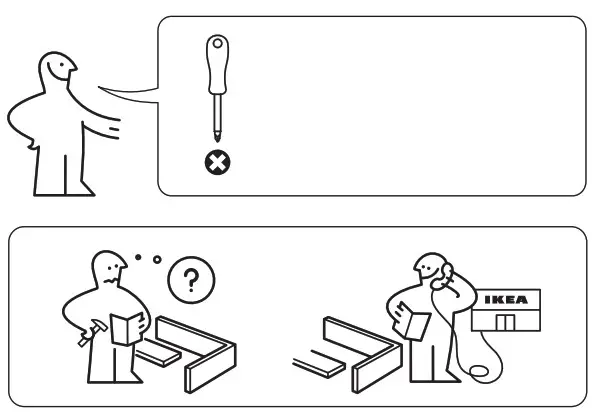 ?

IKEA