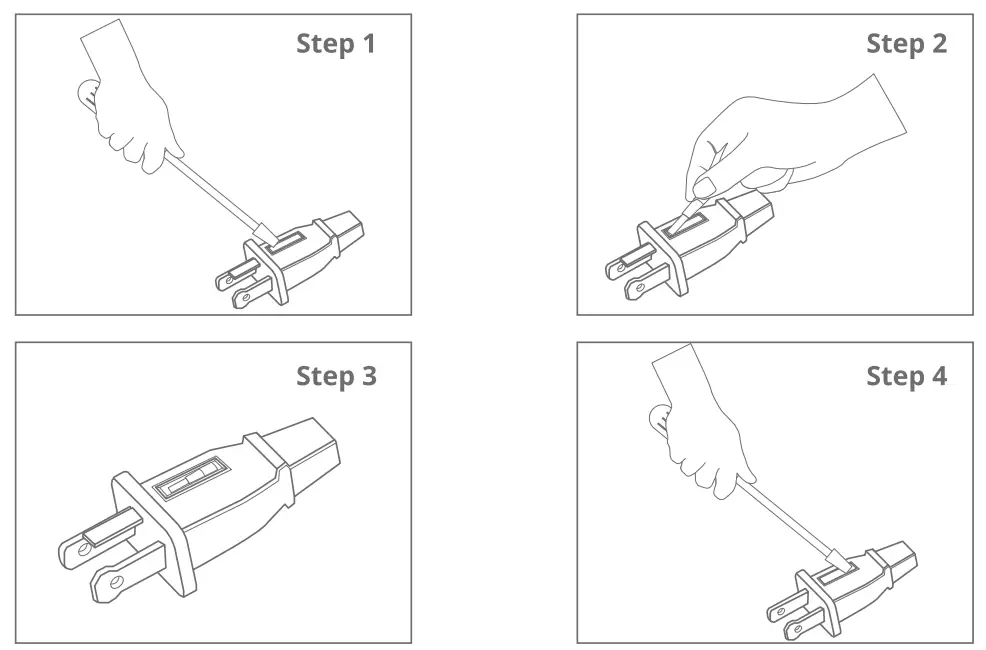 Step 1

Step 2

Step 3

Step 4