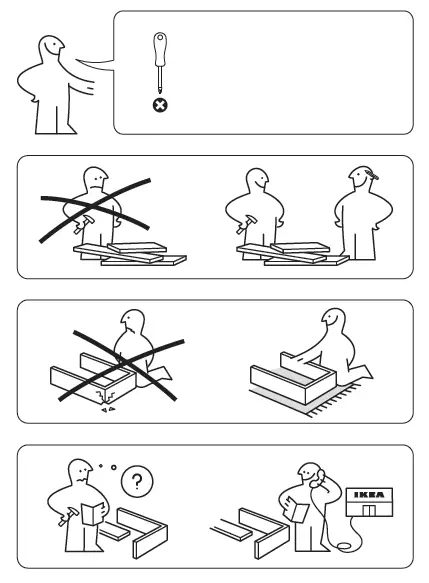 ?

IKEA