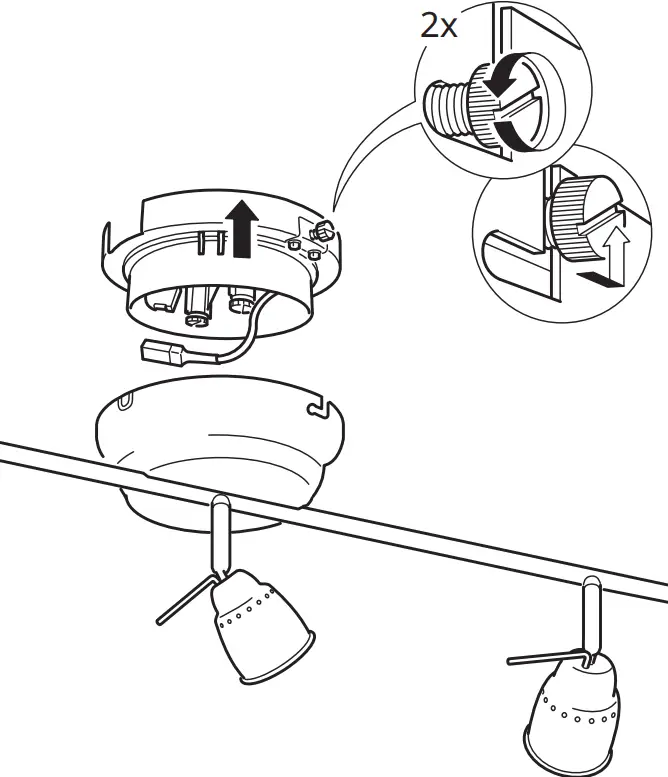 2x