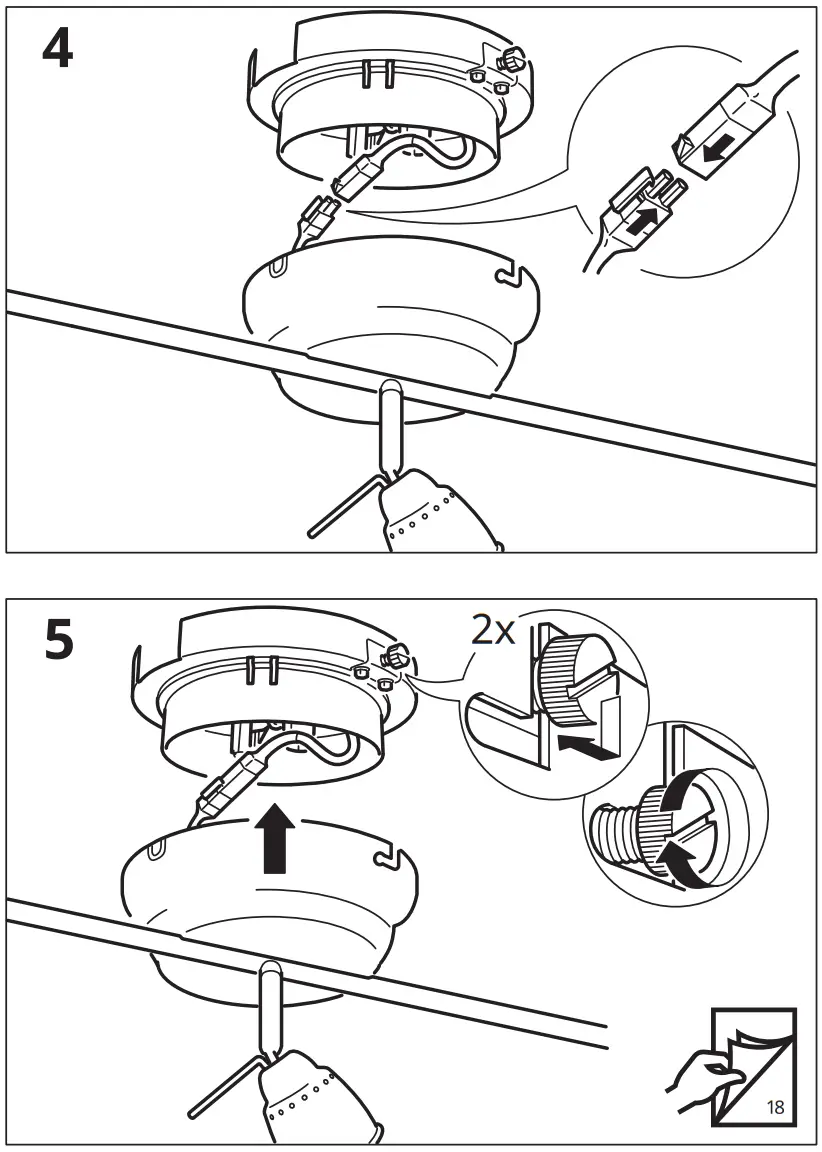 4

5

2x

18