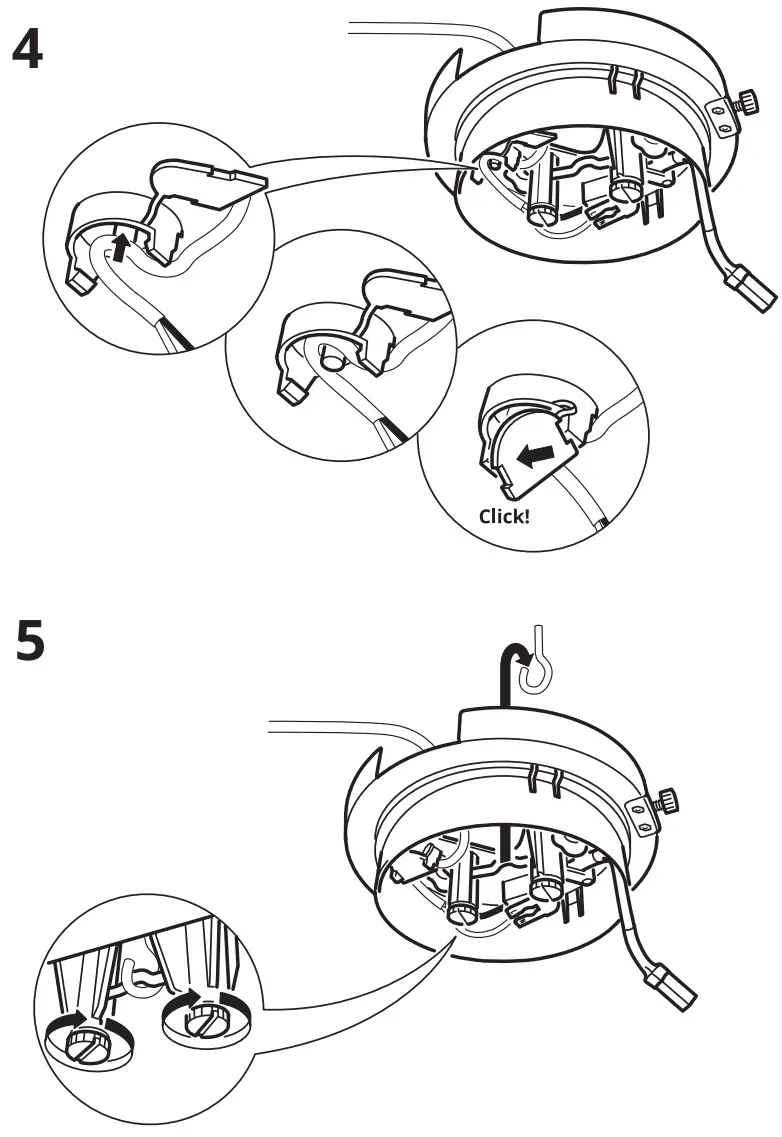 4

Click!

5