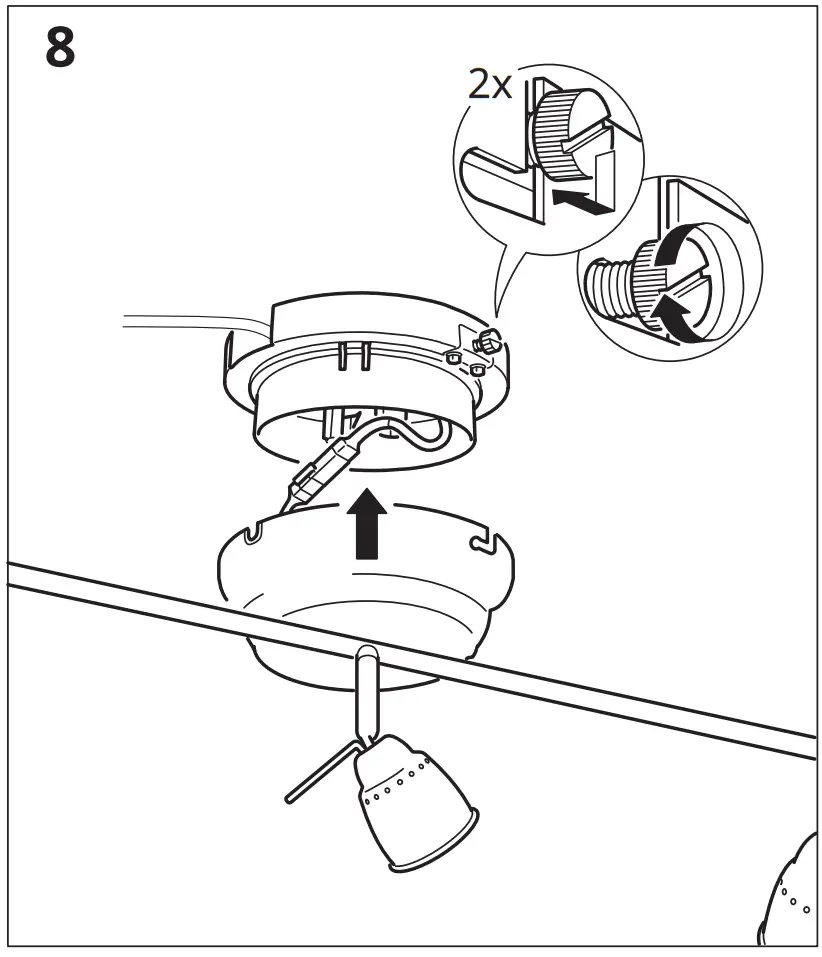 8

2x