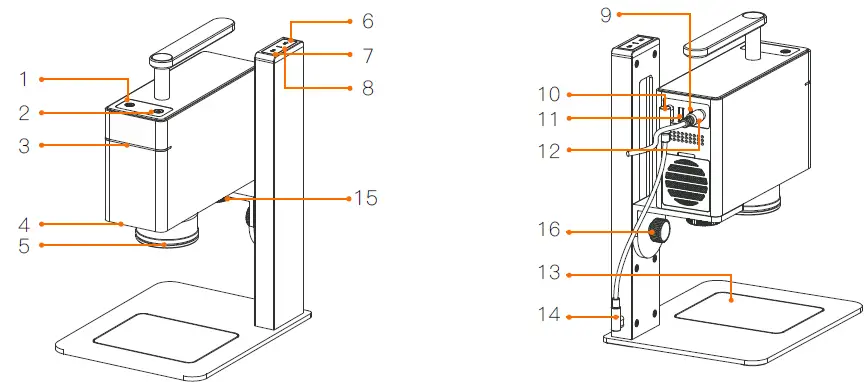 1
2
3
4
5
6
7
8
15
9
10
11
12
16
13
14