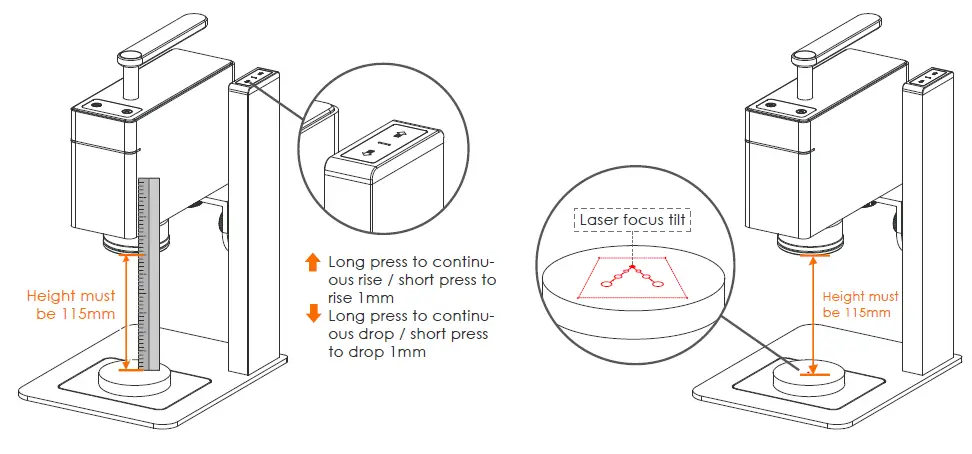 Height must be 115mm

Long press to continuous rise / short press to rise 1mm
Long press to continuous drop / short press to drop 1mm

Laser focus tilt

Height must be 115mm