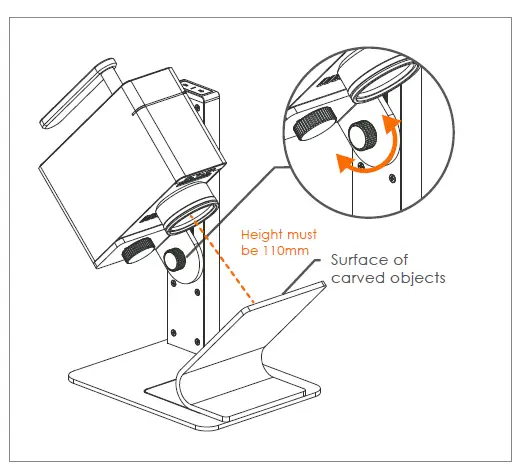 Height must be 110mm

Surface of carved objects