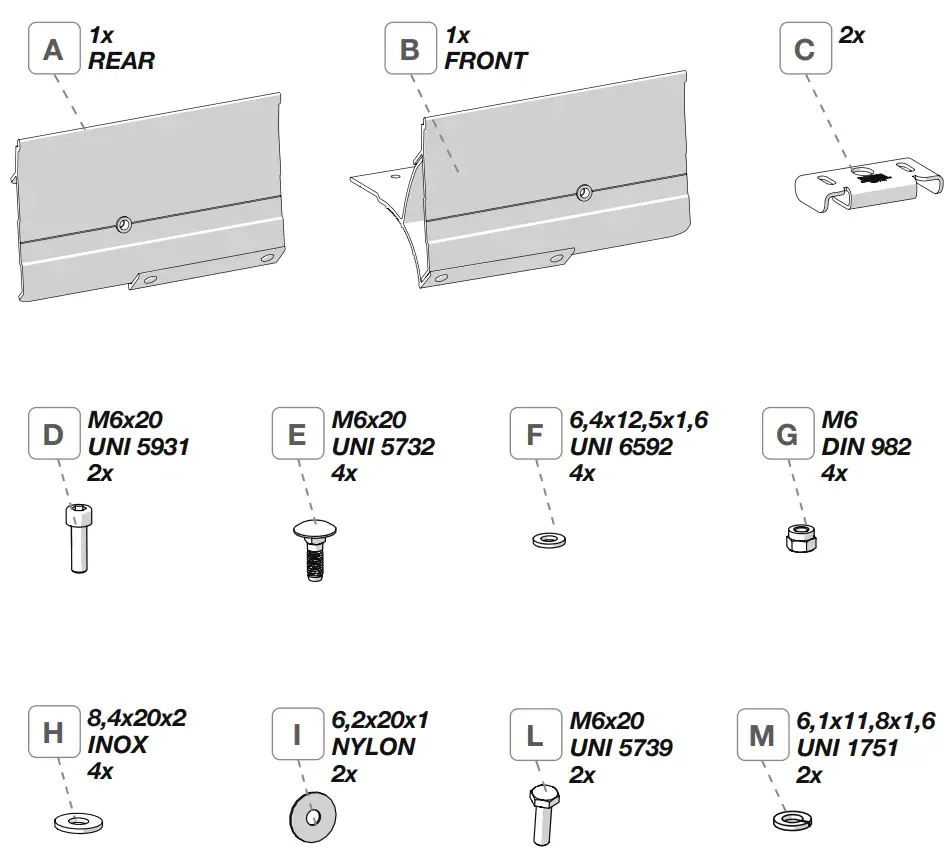 A 1x
REAR

B 1x
FRONT

C 2x

D M6x20
UNI 5931
2x

E M6x20
UNI 5732
4x

F 6,4x12,5x1,6
UNI 6592
4x

G M6
DIN 982
4x

H 8,4x20x2
INOX
4x

I 6,2x20x1
NYLON
2x

L M6x20
UNI 5739
2x

M 6,1x11,8x1,6
UNI 1751
2x