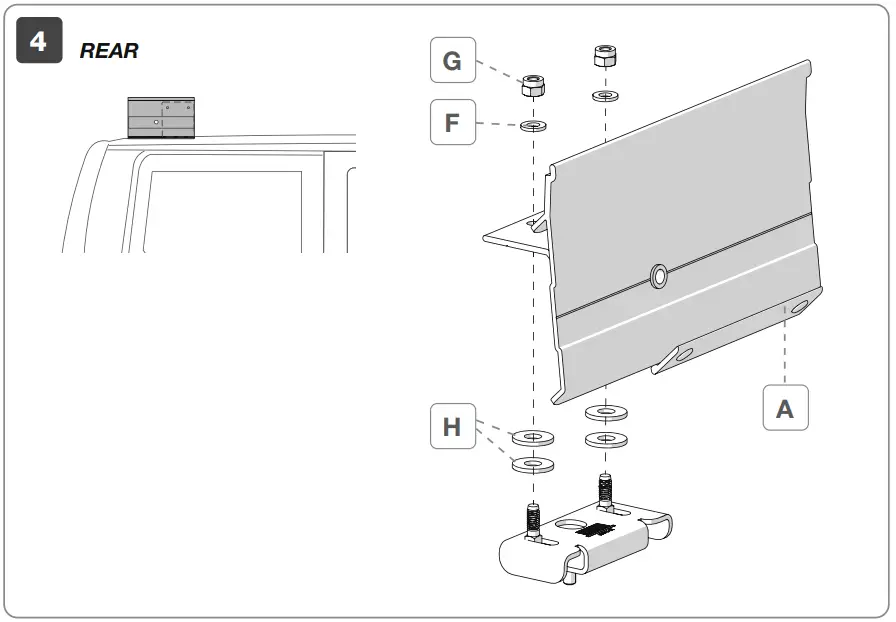 4 REAR

G

F

H

A