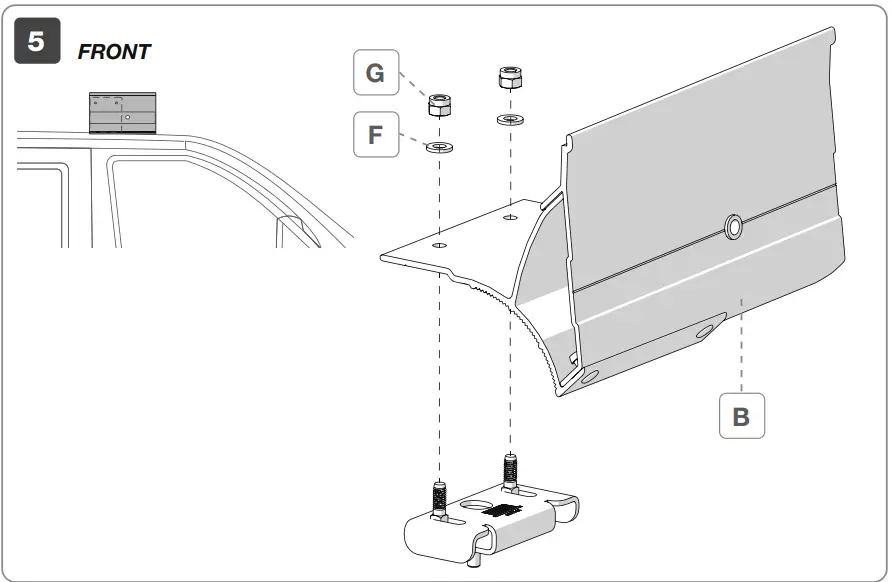 5
FRONT
G
F
B