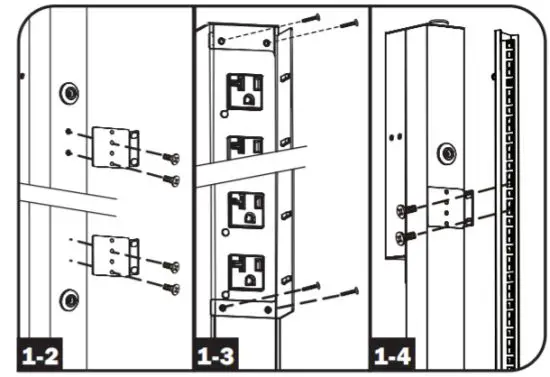 1-2

1-3

1-4