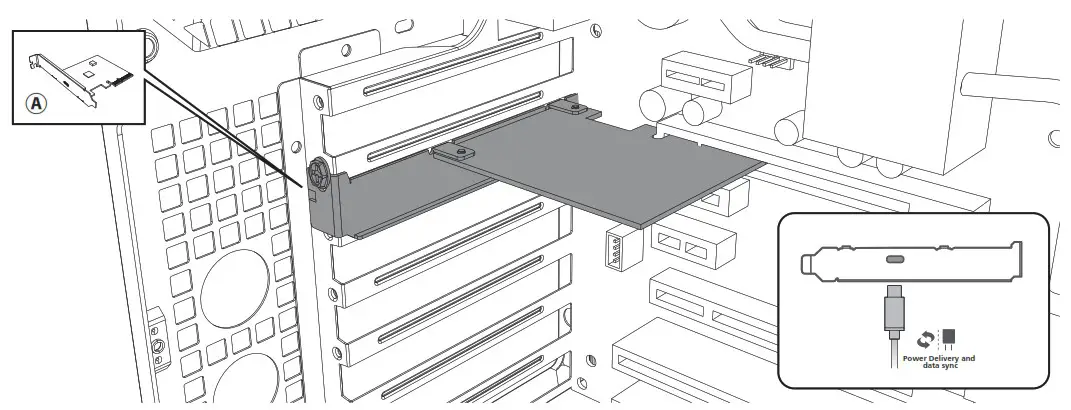 A

Power Delivery and data sync