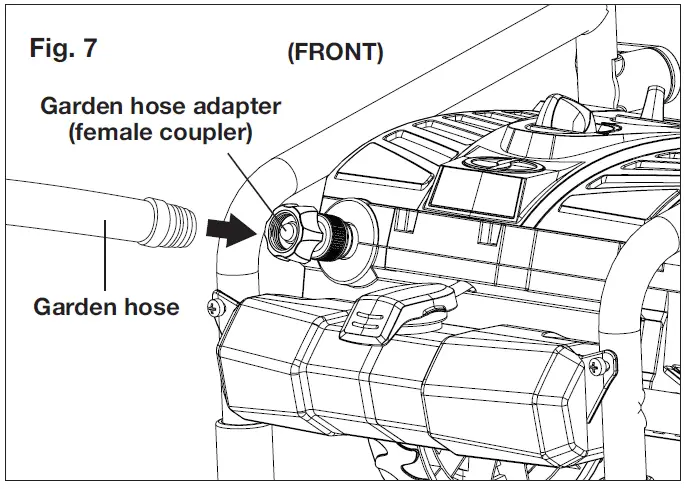 Fig. 7

(FRONT)

Garden hose adapter (female coupler)

Garden hose