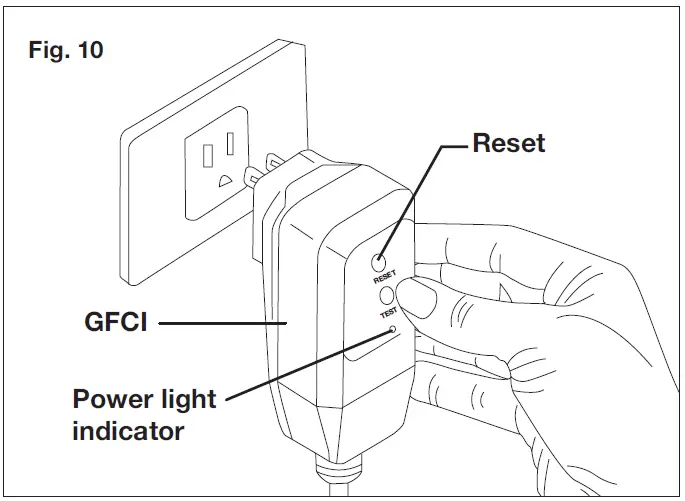 Fig. 10

Reset

RESET

TEST

GFCI

Power light indicator