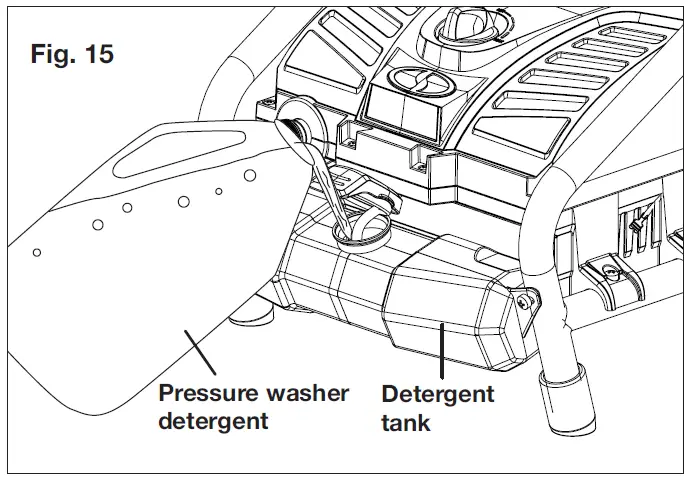 Fig. 15

Pressure washer detergent

Detergent tank