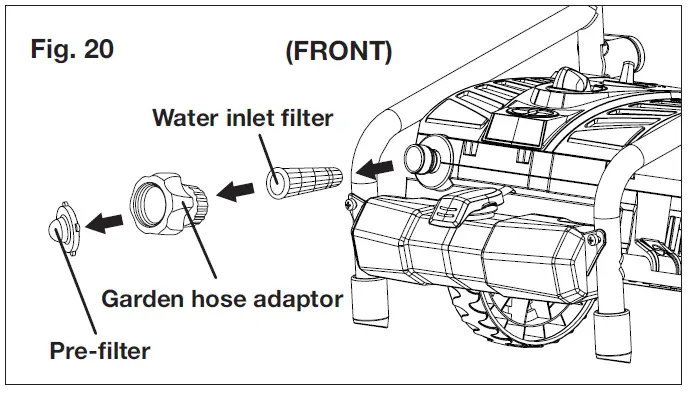 Fig. 20

(FRONT)

Water inlet filter

Garden hose adaptor

Pre-filter