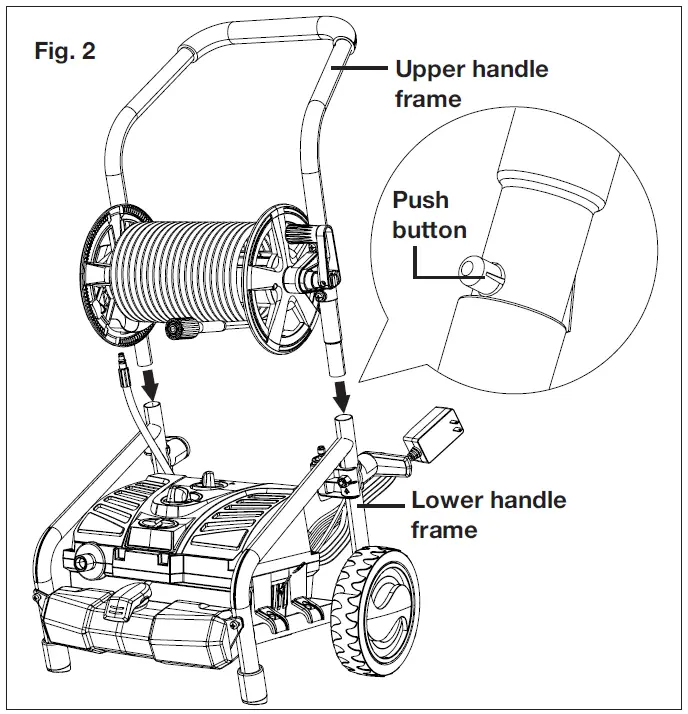 Fig. 2

Upper handle frame

Push button

Lower handle frame