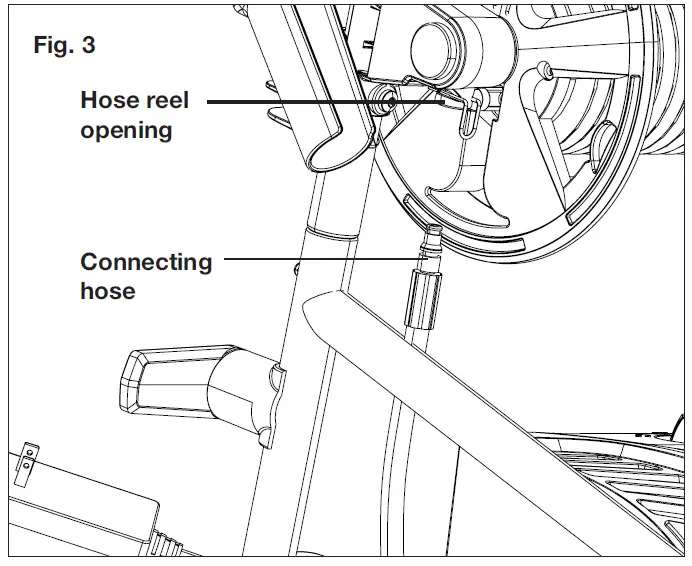 Fig. 3

Hose reel opening

Connecting hose