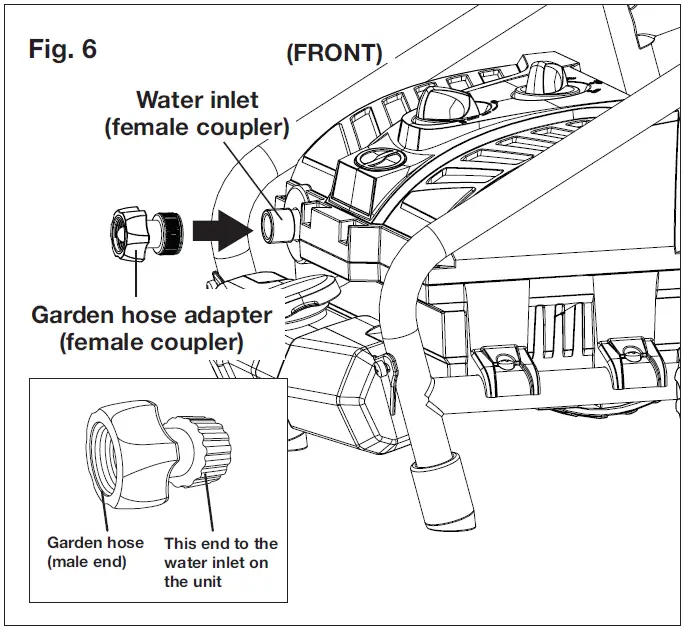 Fig. 6

(FRONT)

Water inlet
(female coupler)

Garden hose adapter
(female coupler)

Garden hose
(male end)

This end to the water inlet on the unit