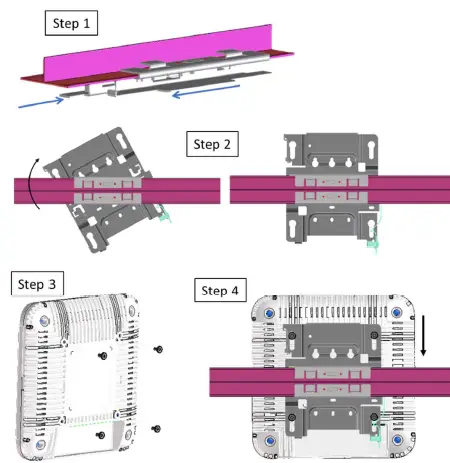 Step 1

Step 2

Step 3

Step 4