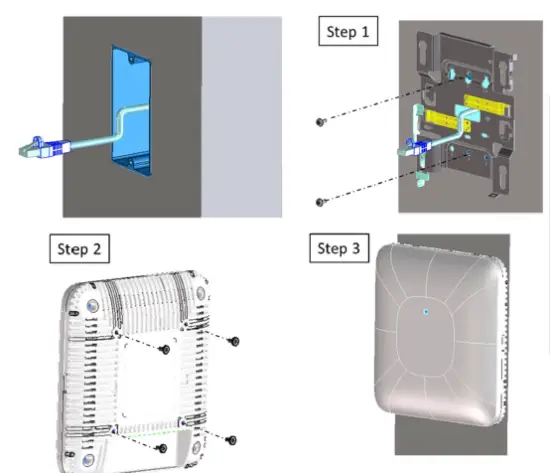 Step 1

Step 2

Step 3