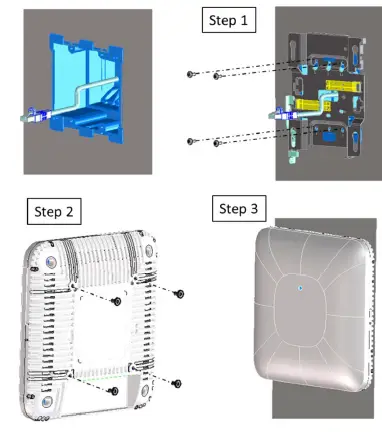 Step 1

Step 2

Step 3