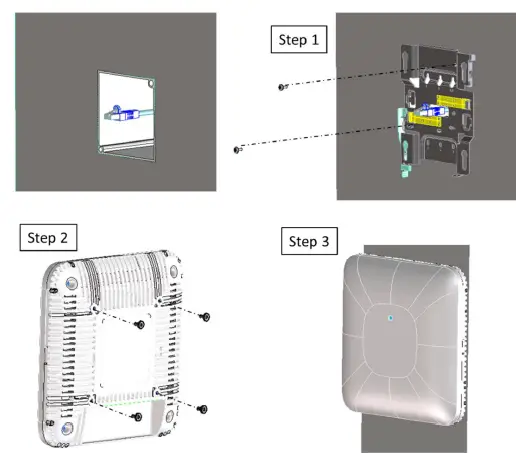 Step 1

Step 2

Step 3