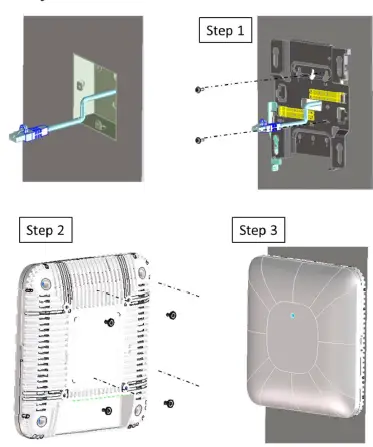 Step 1

Step 2

Step 3