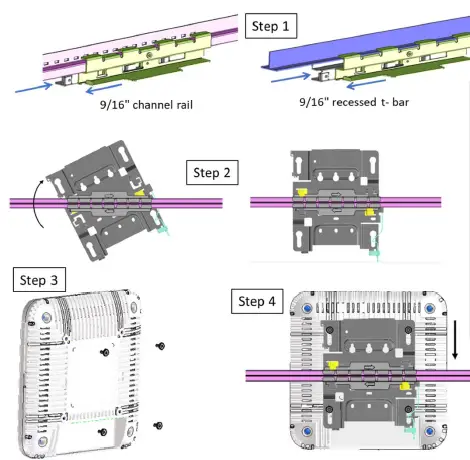 Step 1

9/16" channel rail

9/16" recessed t- bar

Step 2

Step 3

Step 4