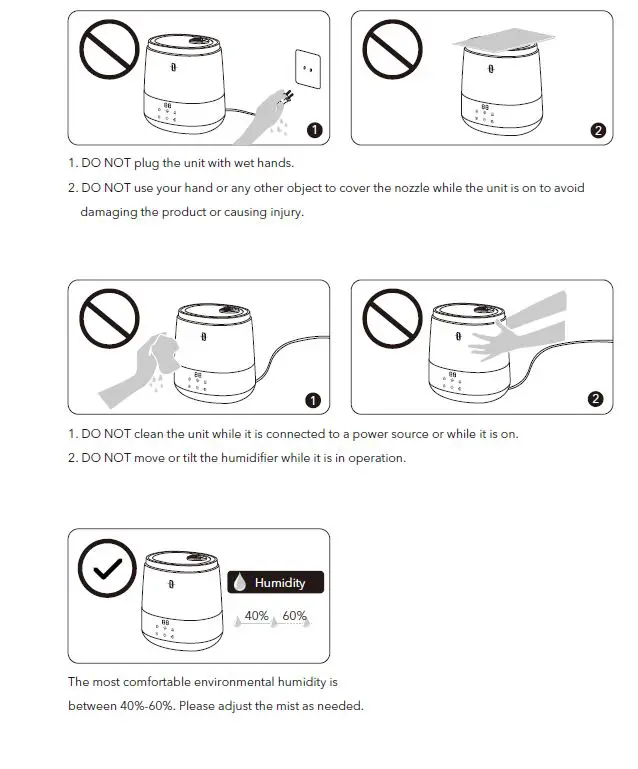 1

2

1. DO NOT plug the unit with wet hands.

2. DO NOT use your hand or any other object to cover the nozzle while the unit is on to avoid damaging the product or causing injury.

1

2

1. DO NOT clean the unit while it is connected to a power source or while it is on.

2. DO NOT move or tilt the humidifier while it is in operation.

Humidity

40% 60%

The most comfortable environmental humidity is between 40%-60%. Please adjust the mist as needed.