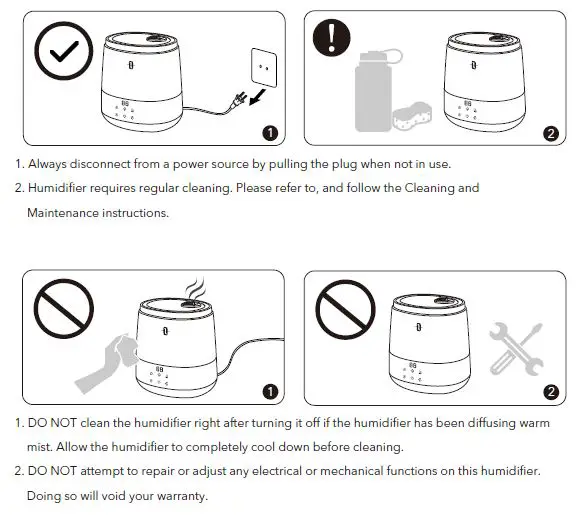 1

2

1. Always disconnect from a power source by pulling the plug when not in use.

2. Humidifier requires regular cleaning. Please refer to, and follow the Cleaning and Maintenance instructions.

1

2

1. DO NOT clean the humidifier right after turning it off if the humidifier has been diffusing warm mist. Allow the humidifier to completely cool down before cleaning.

2. DO NOT attempt to repair or adjust any electrical or mechanical functions on this humidifier. Doing so will void your warranty.