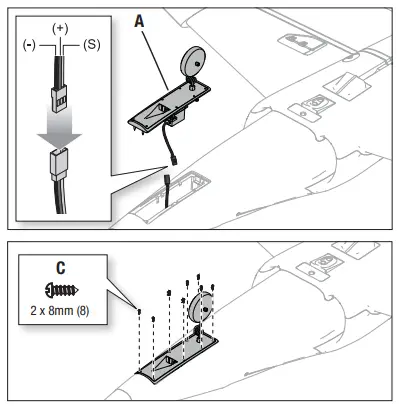 (+)
(-)
(S)
A

C
2 x 8mm (8)