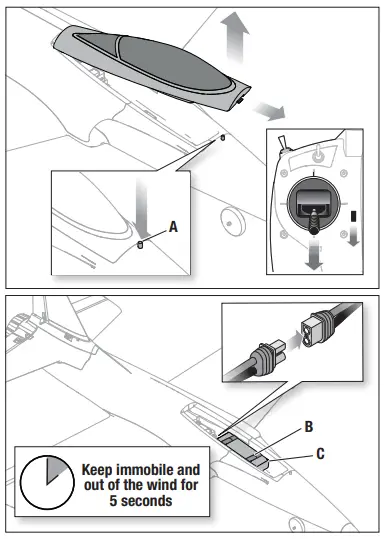 A

B

C

Keep immobile and out of the wind for 5 seconds