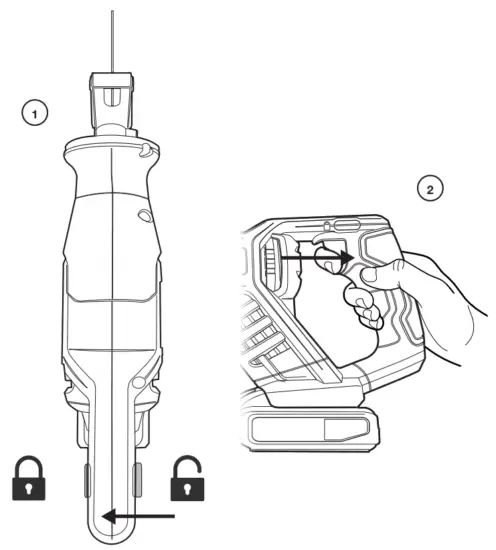 1

2