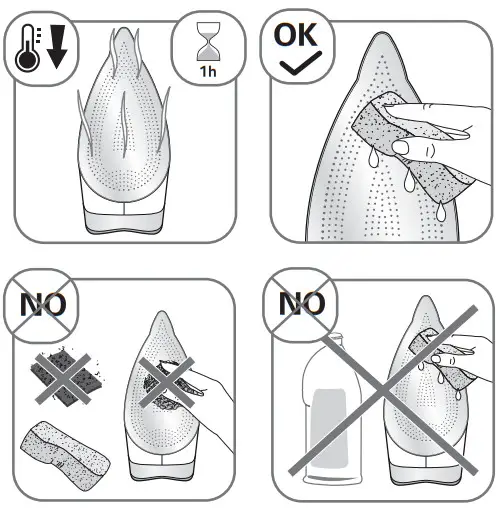 1h

OK

NO

NO