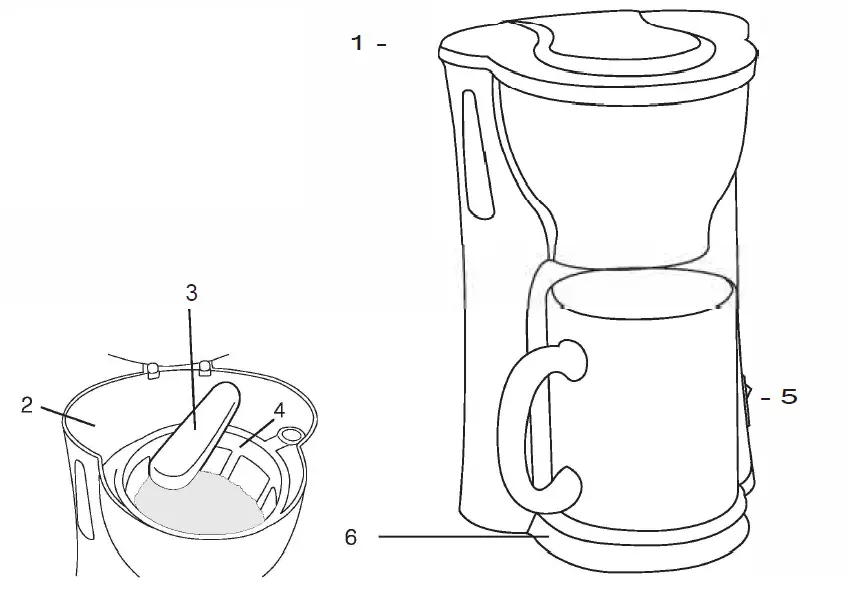 1 -
3
2
4
- 5
6