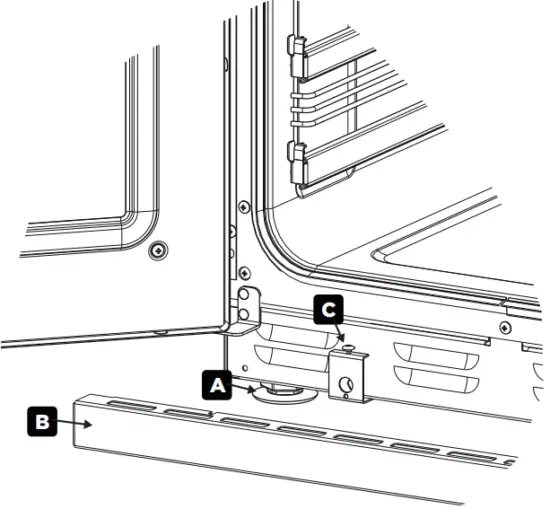 C
A
B