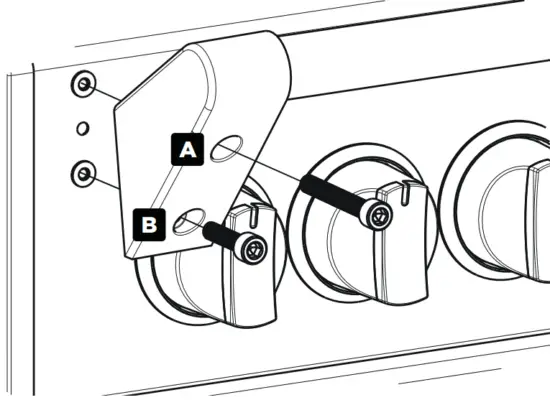 A
B