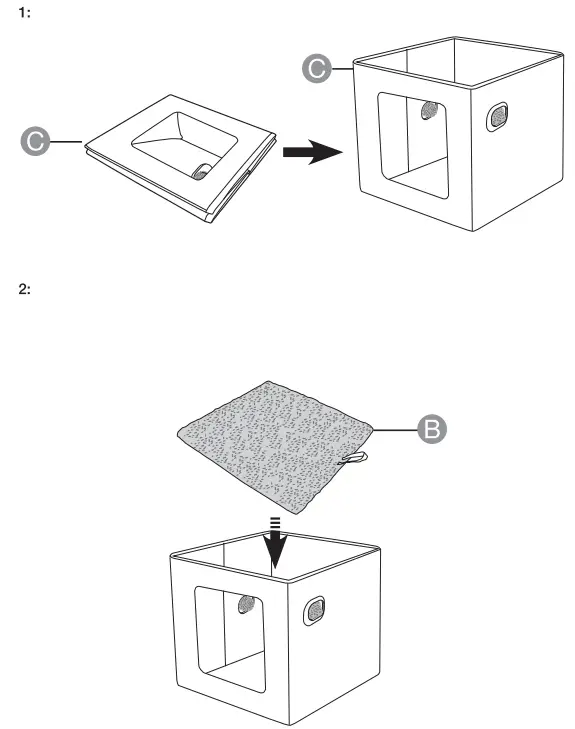 1:

C

C

2:

B