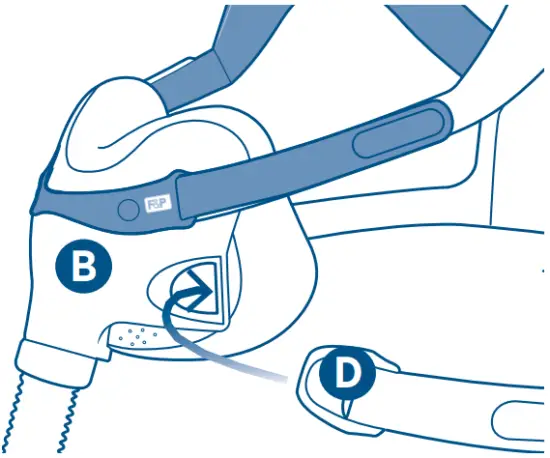 F&P

B

D