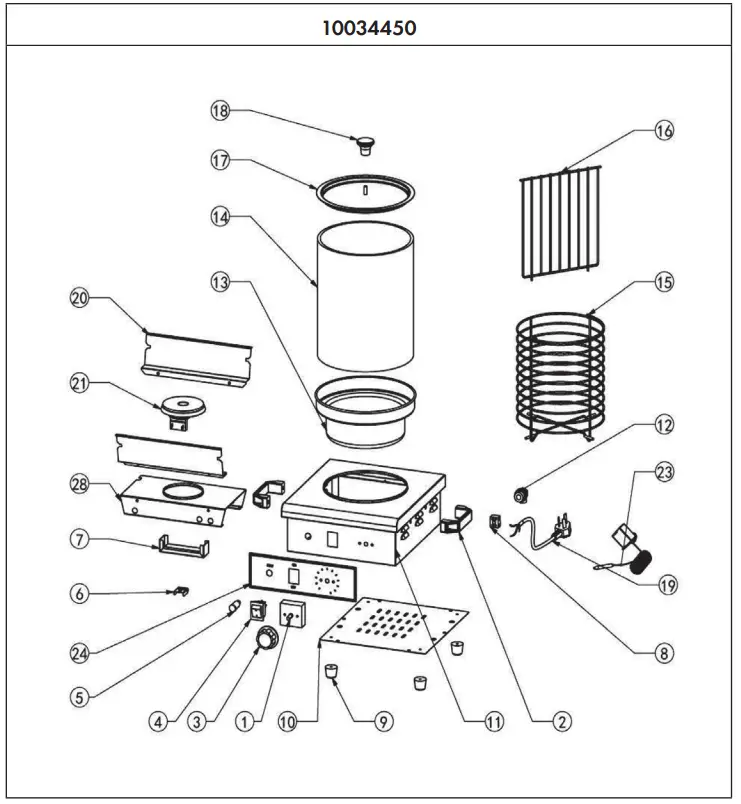 10034450

18
17
14
13
20
21
28
7
6
24
5
4
3
1
10
9
11
2
8
19
23
12
15
16