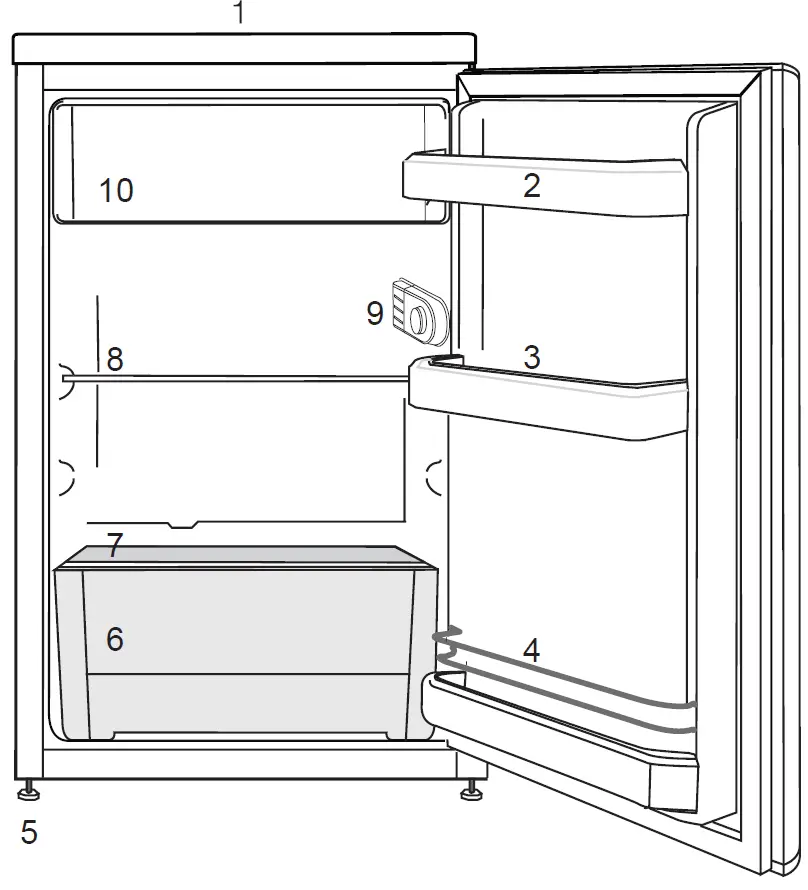 1
10
2
9
8
3
7
6
4
5