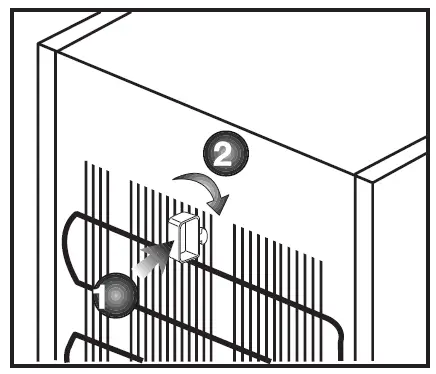 2
1