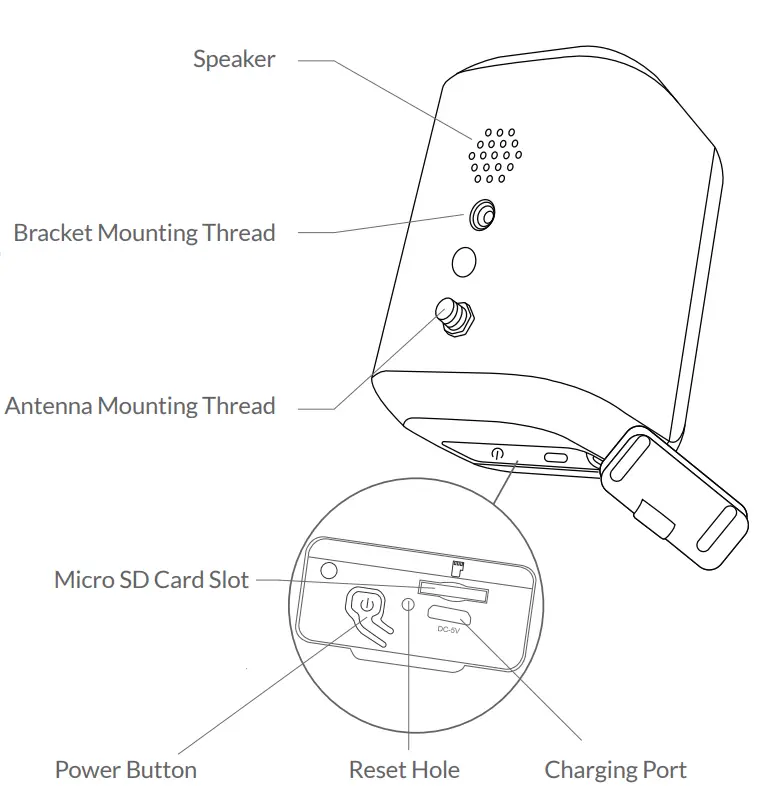 Speaker

Bracket Mounting Thread

Antenna Mounting Thread

Micro SD Card Slot

DC-5V

Power Button

Reset Hole

Charging Port