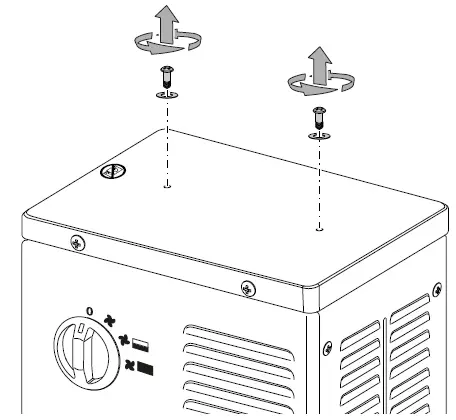 0