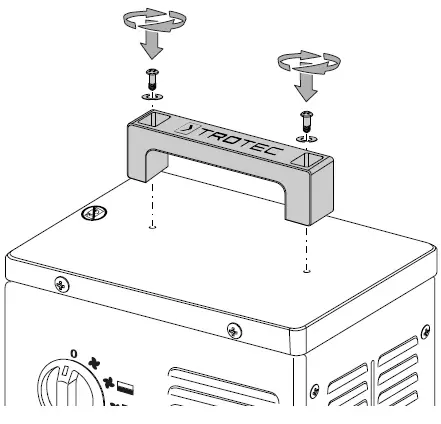 TROTEC

0