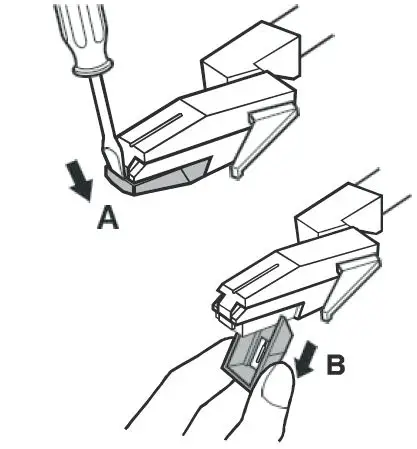 A

B