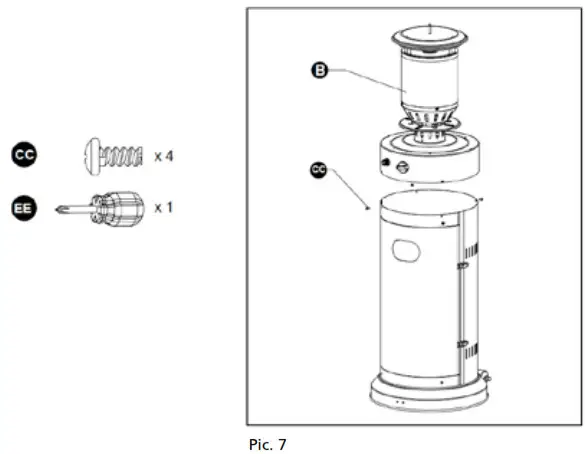 CC x 4

EE x 1

B

CC

Pic. 7