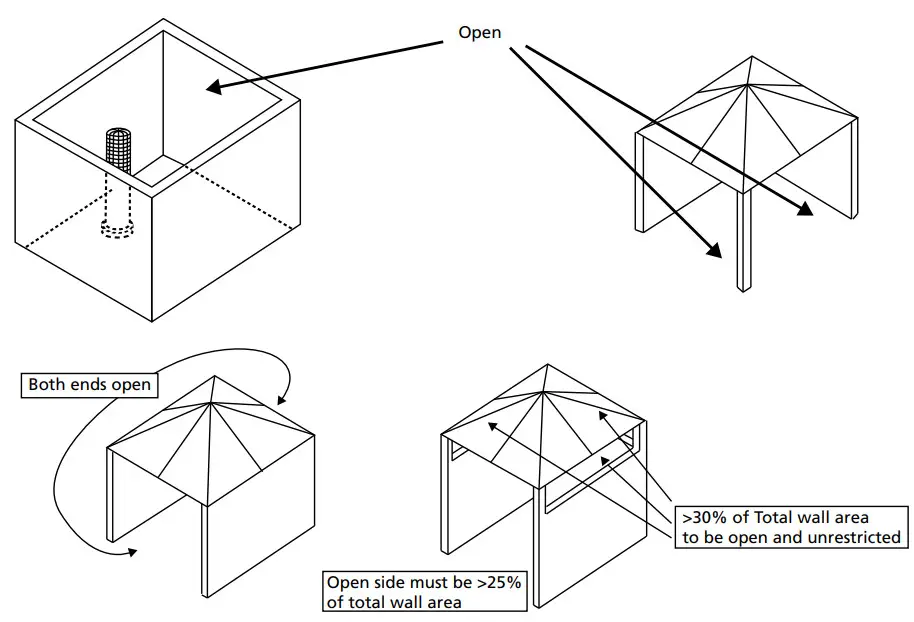 Open

Both ends open

>30% of Total wall area to be open and unrestricted

Open side must be >25% of total wall area