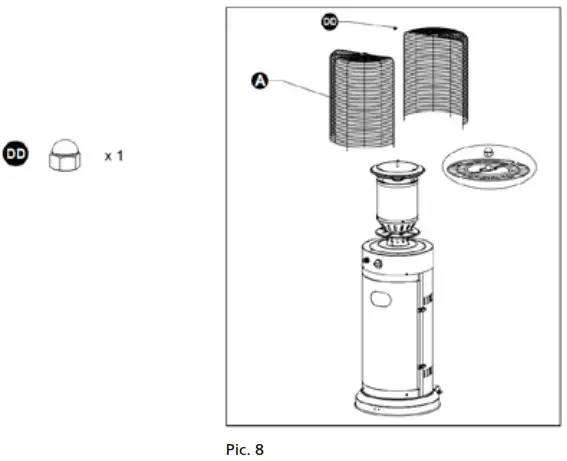 DD x 1

DD

A

Pic. 8