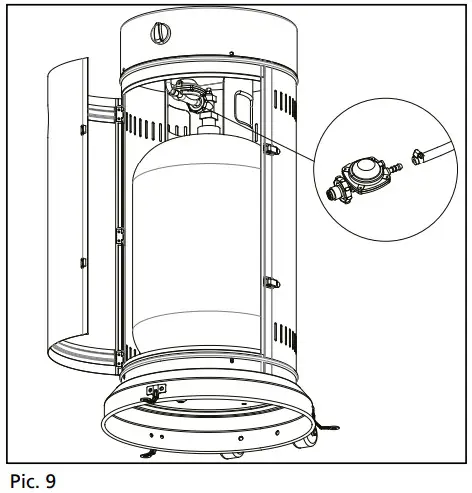 Pic. 9